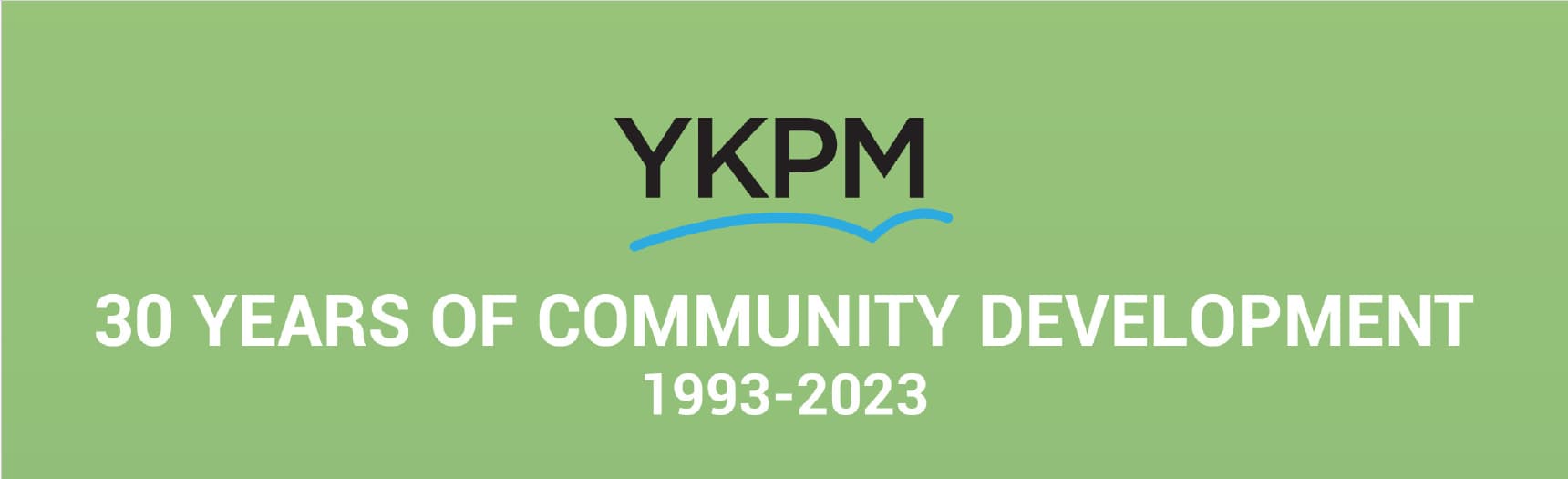 YKPM

30 YEARS OF COMMUNITY DEVELOPMENT
1993-2023